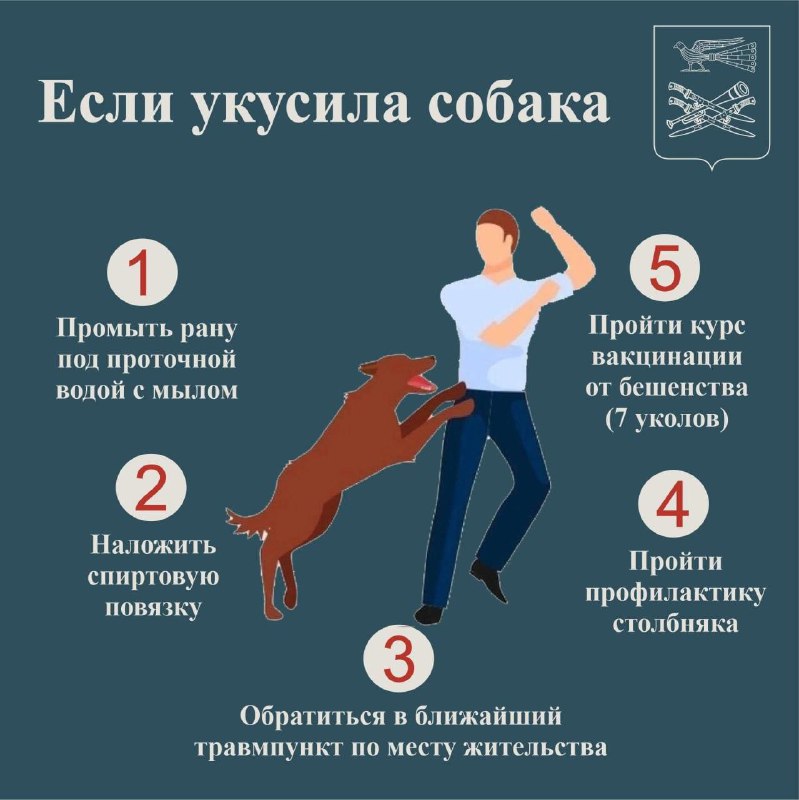 Если укусила собака

1
Промыть рану под проточной водой с мылом

2
Наложить спиртовую повязку

3
Обратиться в ближайший травмпункт по месту жительства

4
Пройти профилактику столбняка

5
Пройти курс вакцинации от бешенства (7 уколов)